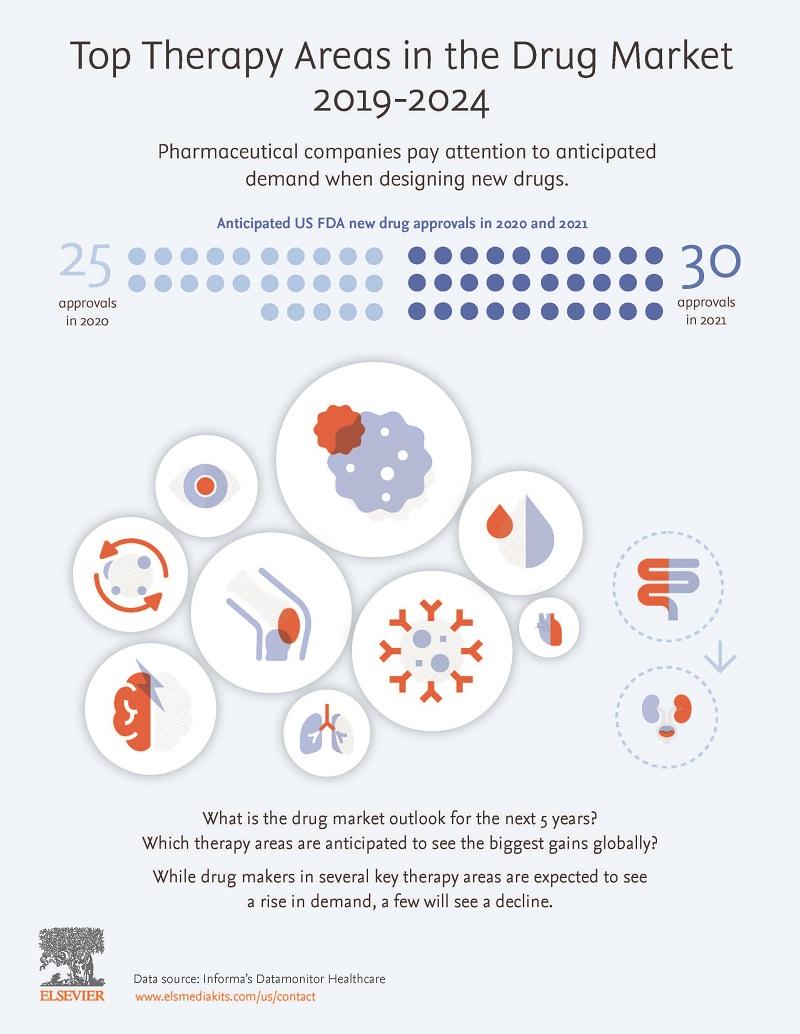 Top Therapy Areas in the Drug Market
2019-2024

Pharmaceutical companies pay attention to anticipated demand when designing new drugs.

Anticipated US FDA new drug approvals in 2020 and 2021

25
approvals
in 2020

30
approvals
in 2021

What is the drug market outlook for the next 5 years?
Which therapy areas are anticipated to see the biggest gains globally?

While drug makers in several key therapy areas are expected to see a rise in demand, a few will see a decline.

ELSEVIER

Data source: Informa's Datamonitor Healthcare
www.elsmediakits.com/us/contact